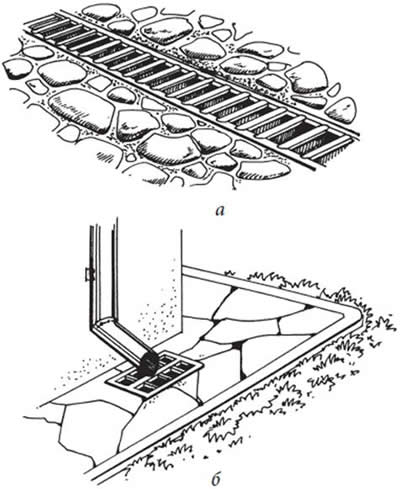 а

б