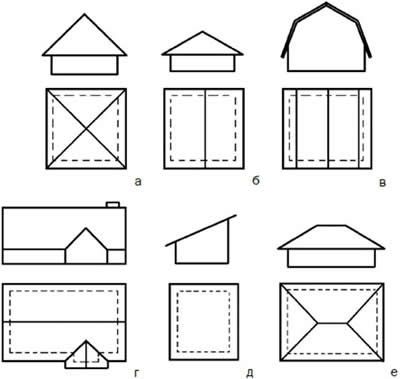 а

б

в

г

д

е