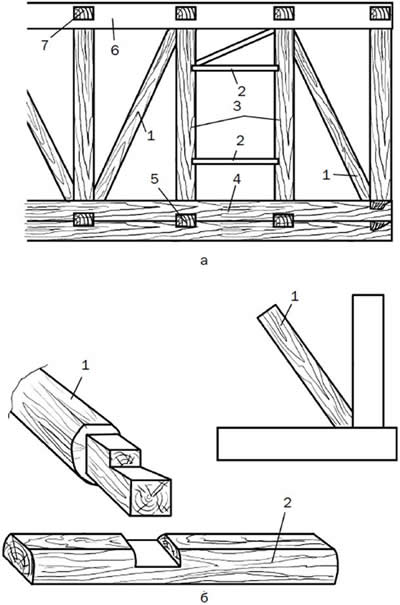 7
6
2
3
1
2
1
5
4
а
1
1
2
б