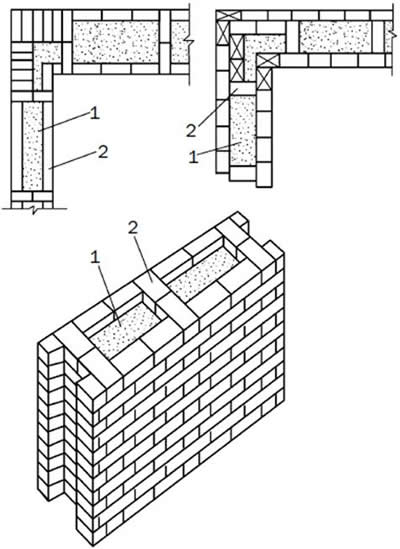 1
2
2
1
2
1