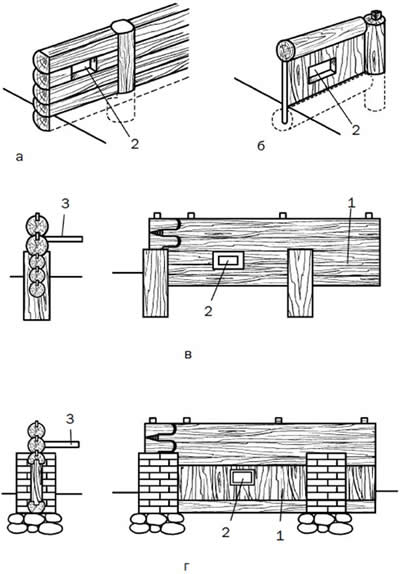 2
а
2
б
3
1
2
в
3
2
1
г