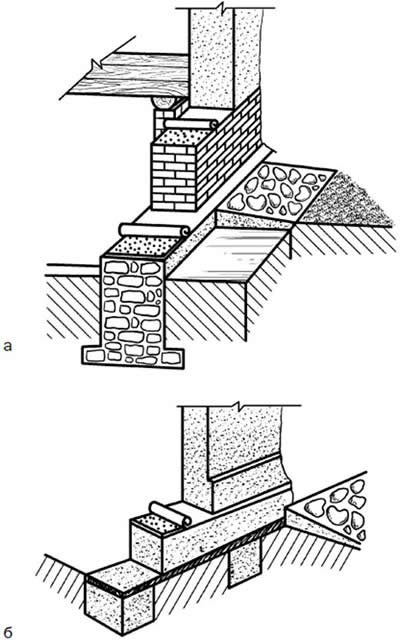 а

б