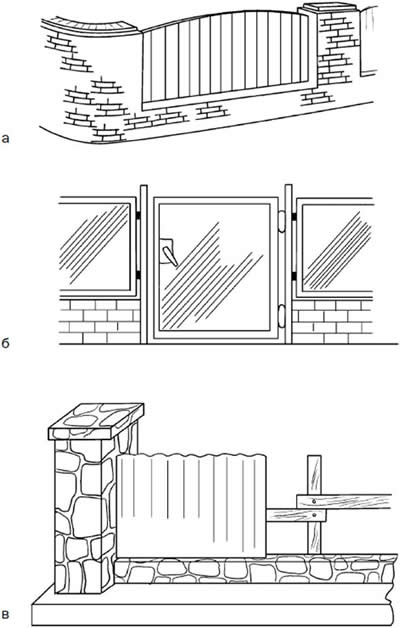 а

б

в