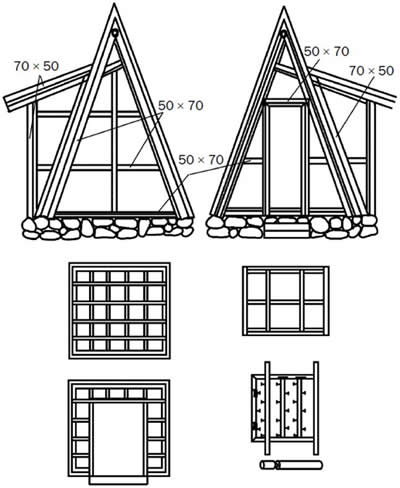 70 × 50

50 × 70

50 × 70

50 × 70

70 × 50