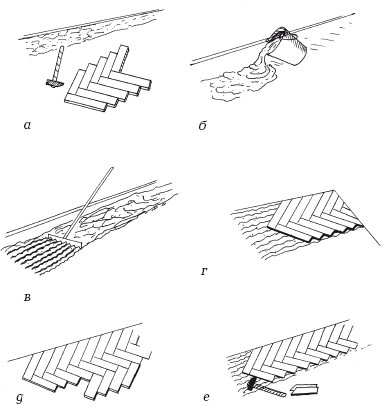 а

б

в

г

д

е